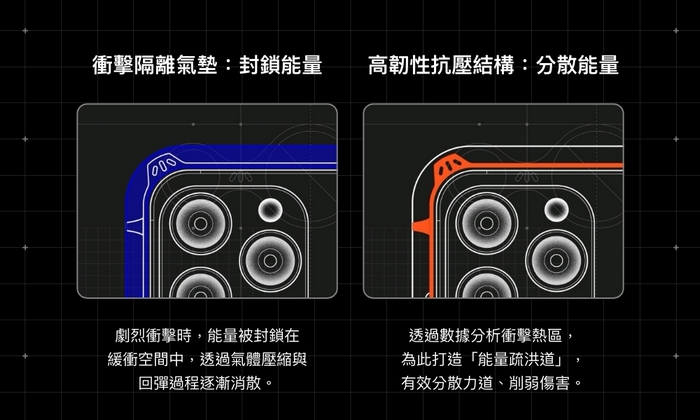 衝擊隔離氣墊：封鎖能量

劇烈衝擊時，能量被封鎖在緩衝空間中，透過氣體壓縮與回彈過程逐漸消散。

高韌性抗壓結構：分散能量

透過數據分析衝擊熱區，為此打造「能量疏洪道」，有效分散力道、削弱傷害。