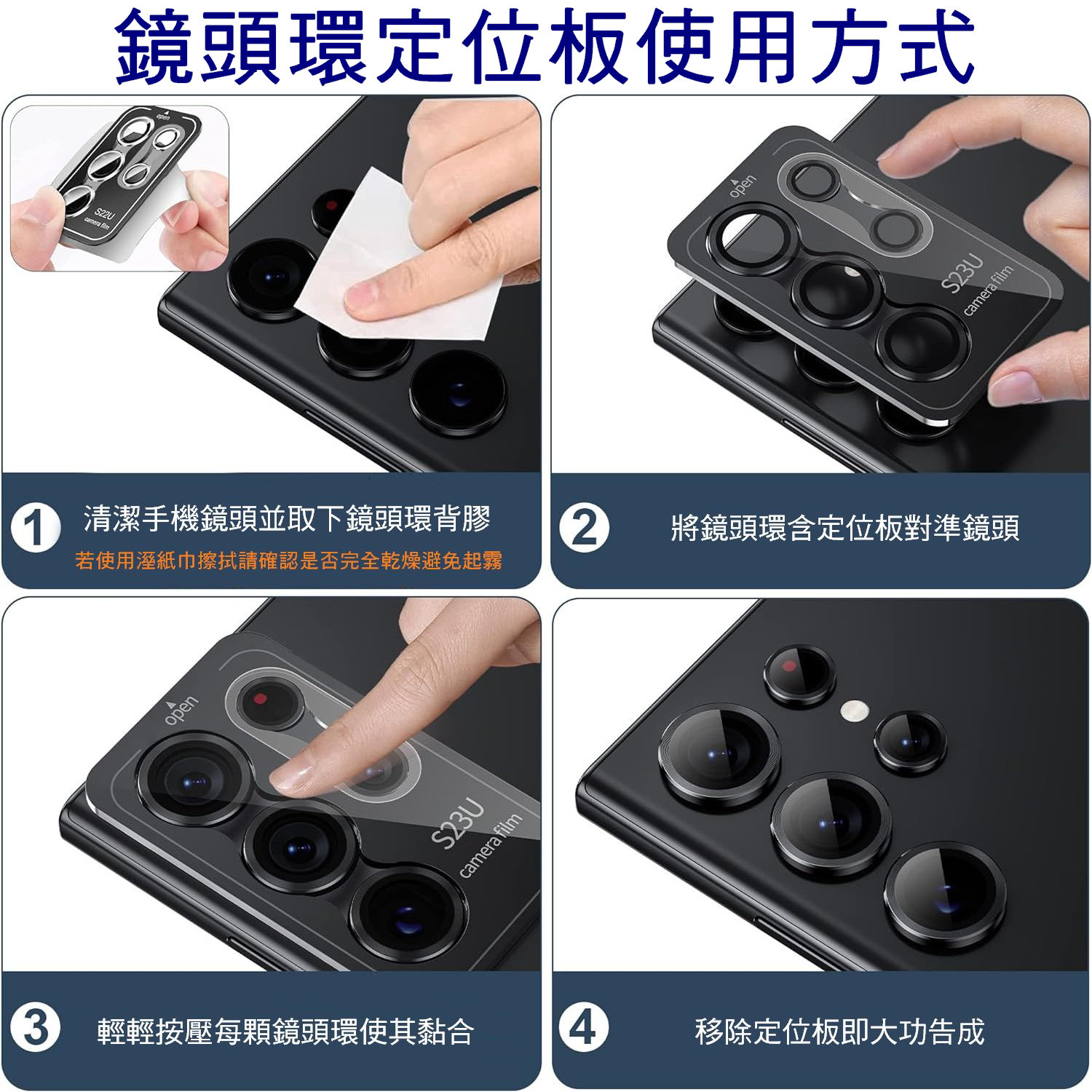 鏡頭環定位板使用方式

open
S22U
camera film

1 清潔手機鏡頭並取下鏡頭環背膠
若使用溼紙巾擦拭請確認是否完全乾燥避免起霧

open
S23U
camera film

2 將鏡頭環含定位板對準鏡頭

open
S23U
camera film

3 輕輕按壓每顆鏡頭環使其黏合

4 移除定位板即大功告成