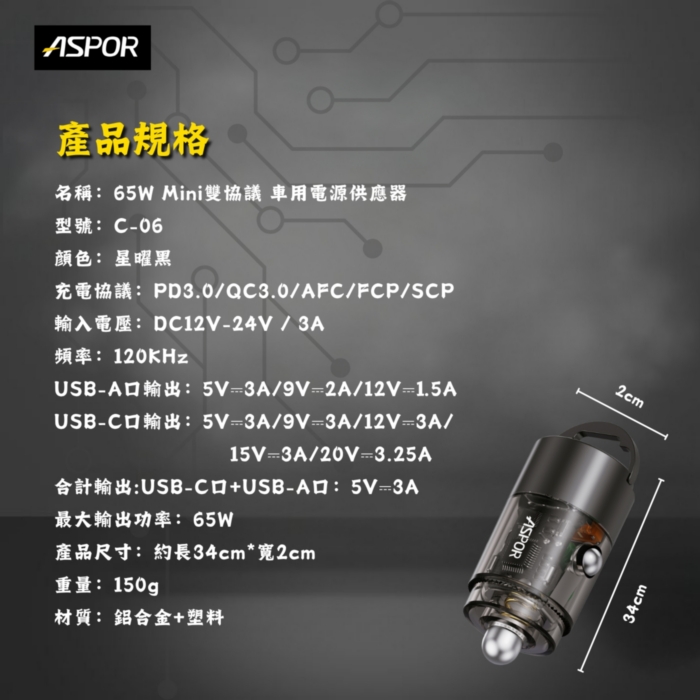 ASPOR

產品規格

名稱：65W Mini雙協議 車用電源供應器
型號：C-06
顏色：星曜黑
充電協議：PD3.0/QC3.0/AFC/FCP/SCP
輸入電壓：DC12V-24V / 3A
頻率：120KHz
USB-A口輸出：5V⎓3A/9V⎓2A/12V⎓1.5A
USB-C口輸出：5V⎓3A/9V⎓3A/12V⎓3A/ 15V⎓3A/20V⎓3.25A
合計輸出:USB-C口+USB-A口：5V⎓3A
最大輸出功率：65W
產品尺寸：約長34cm*寬2cm
重量：150g
材質：鋁合金+塑料

2cm
34cm
ASPOR